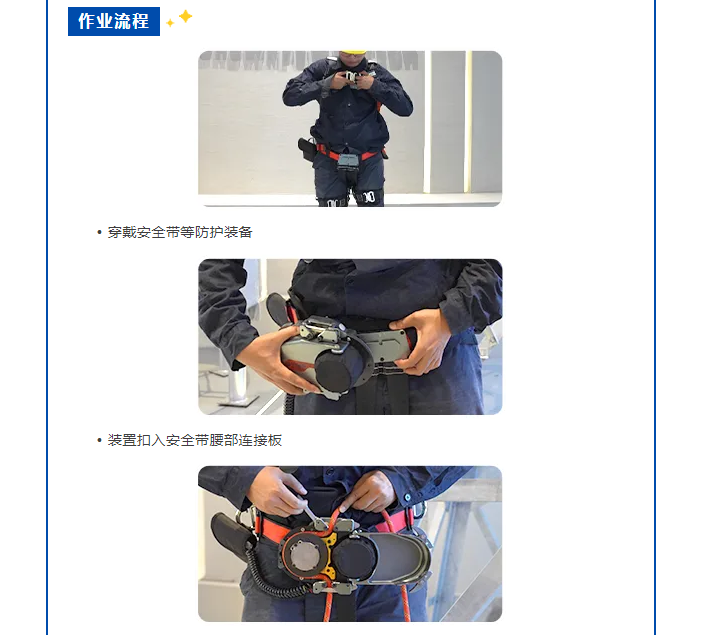 作业流程

• 穿戴安全带等防护装备

• 装置扣入安全带腰部连接板